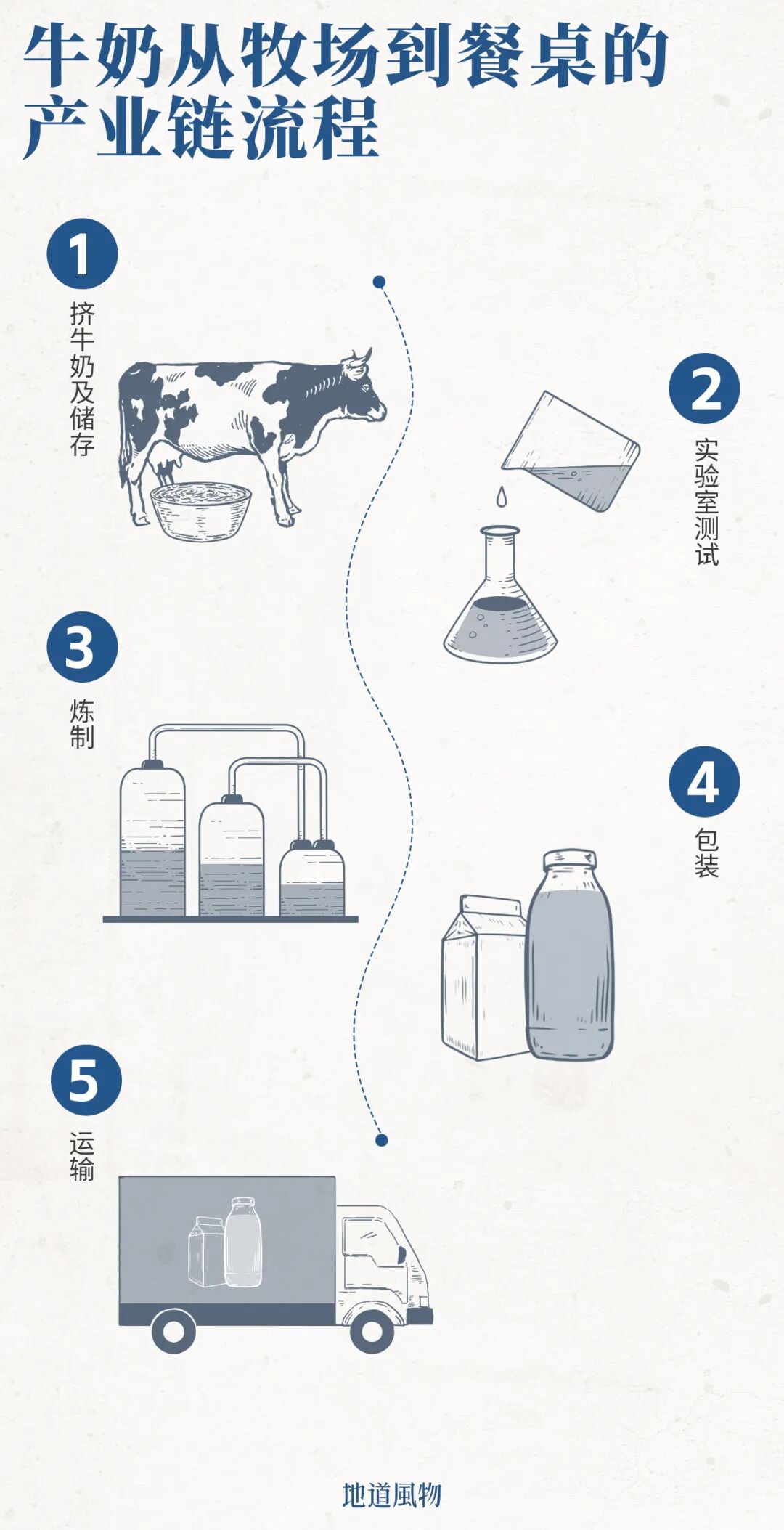 牛奶从牧场到餐桌的产业链流程

1
挤牛奶及储存

2
实验室测试

3
炼制

4
包装

5
运输

地道風物