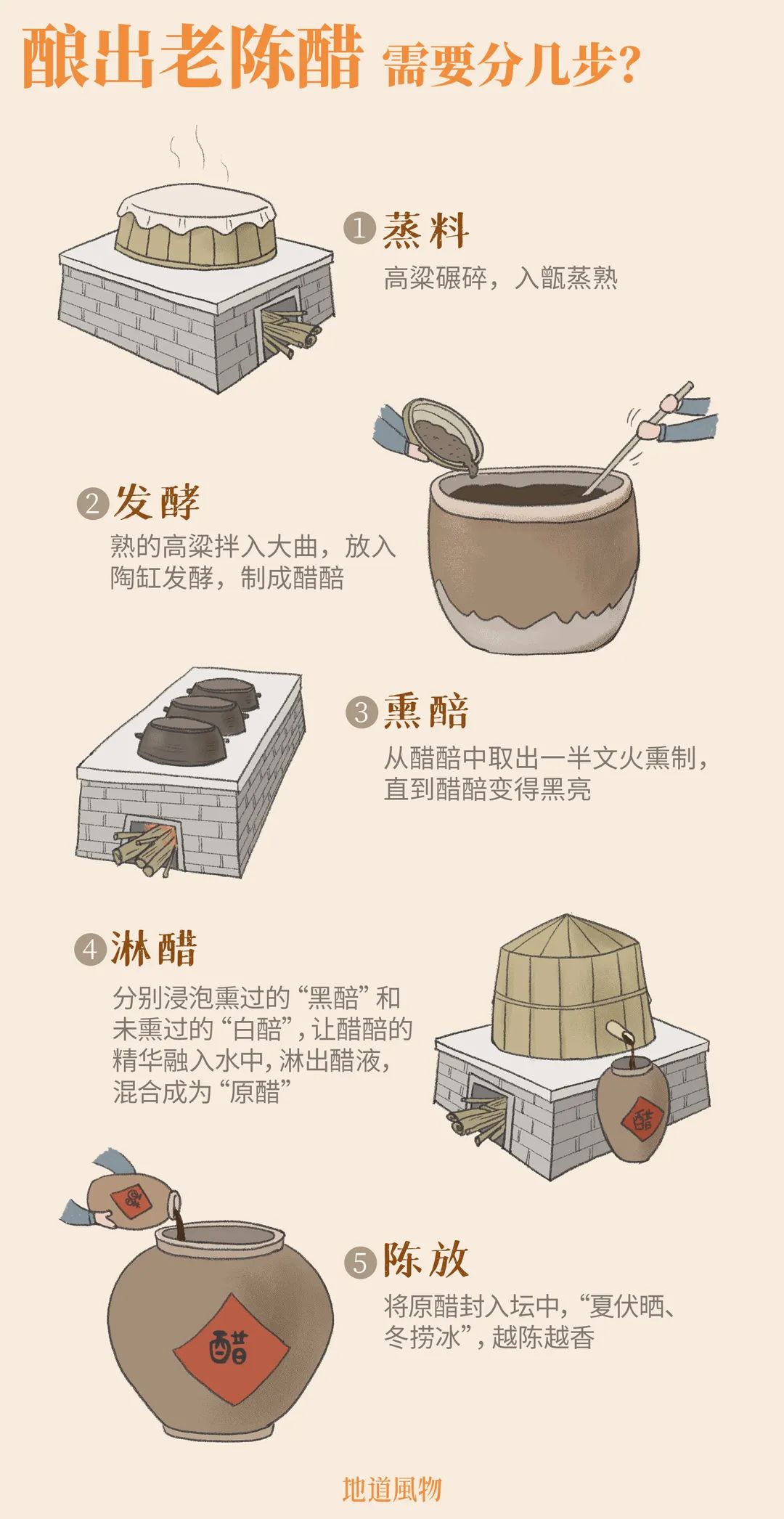 酿出老陈醋 需要分几步?

1 蒸料
高粱碾碎，入甑蒸熟

2 发酵
熟的高粱拌入大曲，放入陶缸发酵，制成醋醅

3 熏醅
从醋醅中取出一半文火熏制，直到醋醅变得黑亮

4 淋醋
分别浸泡熏过的“黑醅”和未熏过的“白醅”，让醋醅的精华融入水中，淋出醋液，混合成为“原醋”

醋

醋

5 陈放
将原醋封入坛中，“夏伏晒、冬捞冰”，越陈越香

醋

地道風物