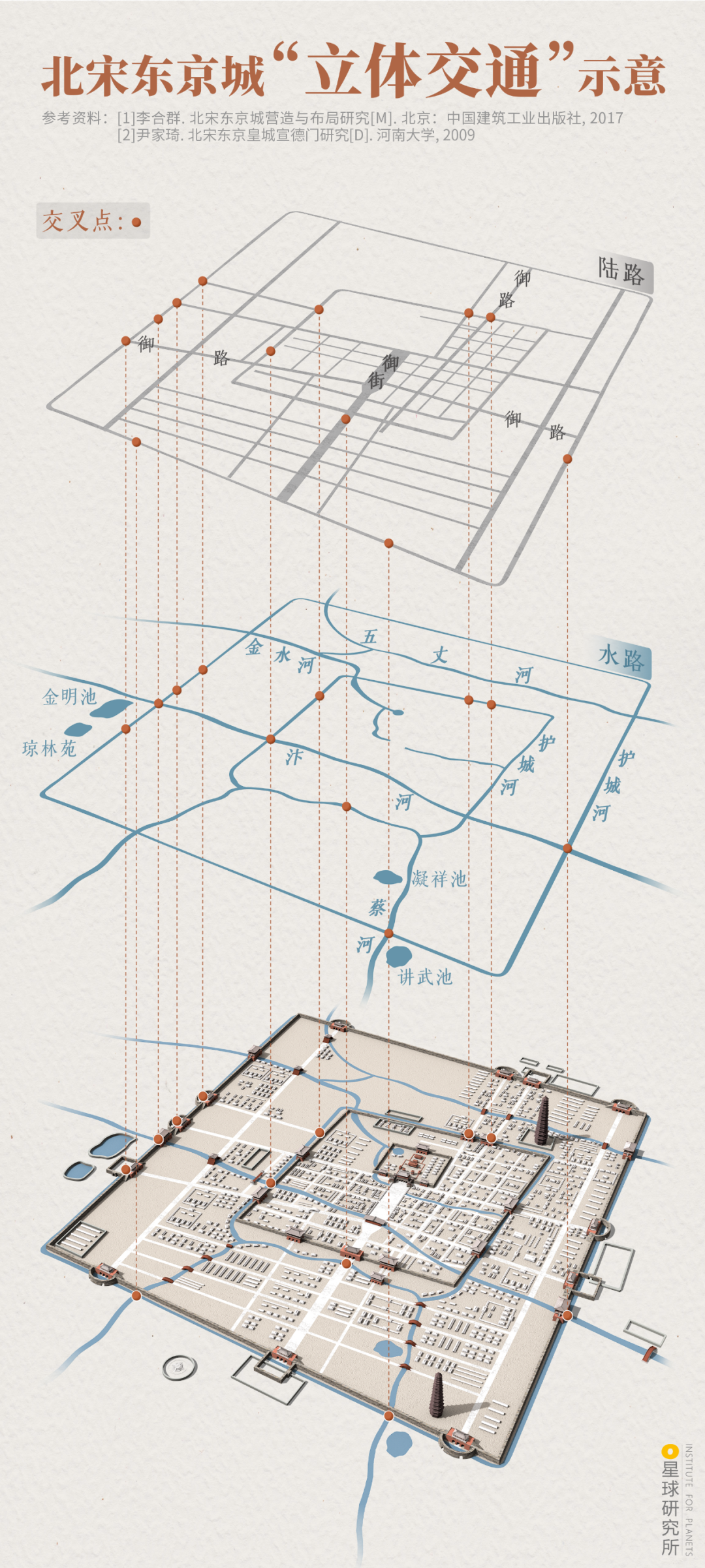 北宋东京城“立体交通”示意

参考资料：[1]李合群. 北宋东京城营造与布局研究[M]. 北京：中国建筑工业出版社, 2017
[2]尹家琦. 北宋东京皇城宣德门研究[D]. 河南大学, 2009

交叉点：

陆路

御路

御路

御街

御路

水路

金水河

五丈河

金明池

琼林苑

汴河

护城河

护城河

凝祥池

蔡河

讲武池

星球研究所
INSTITUTE FOR PLANETS